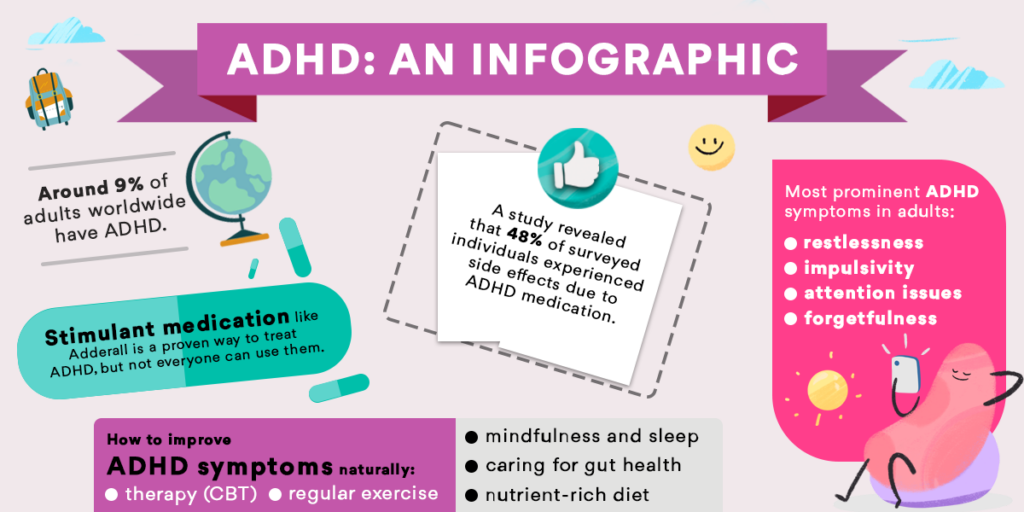 ADHD: AN INFOGRAPHIC

Around 9% of adults worldwide have ADHD.

Stimulant medication like Adderall is a proven way to treat ADHD, but not everyone can use them.

A study revealed that 48% of surveyed individuals experienced side effects due to ADHD medication.

Most prominent ADHD symptoms in adults:
● restlessness
● impulsivity
● attention issues
● forgetfulness

How to improve
ADHD symptoms naturally:
● therapy (CBT) ● regular exercise
● mindfulness and sleep
● caring for gut health
● nutrient-rich diet